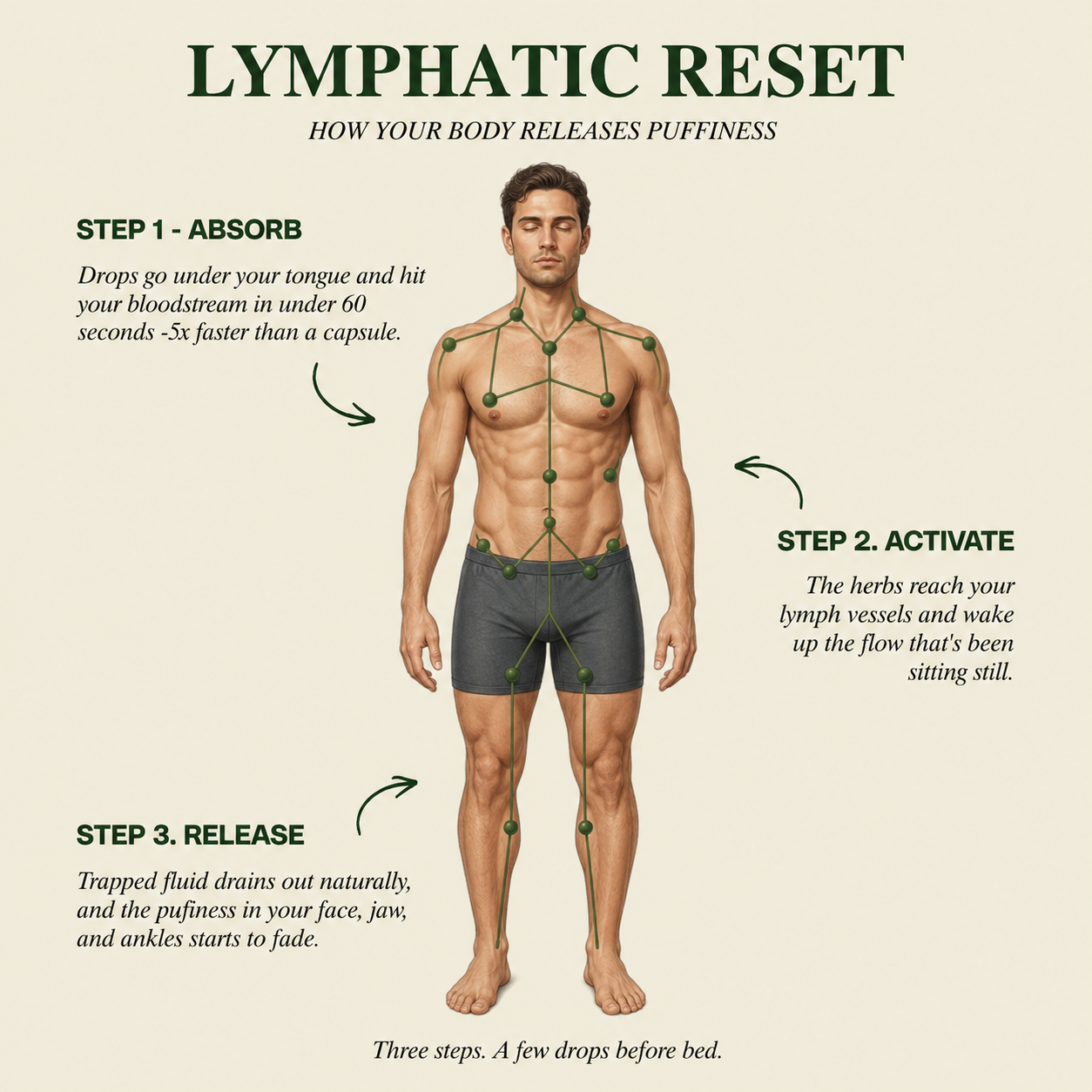 LYMPHATIC RESET

HOW YOUR BODY RELEASES PUFFINESS

STEP 1 - ABSORB

Drops go under your tongue and hit your bloodstream in under 60 seconds -5x faster than a capsule.

STEP 2. ACTIVATE

The herbs reach your lymph vessels and wake up the flow that's been sitting still.

STEP 3. RELEASE

Trapped fluid drains out naturally, and the pufiness in your face, jaw, and ankles starts to fade.

Three steps. A few drops before bed.