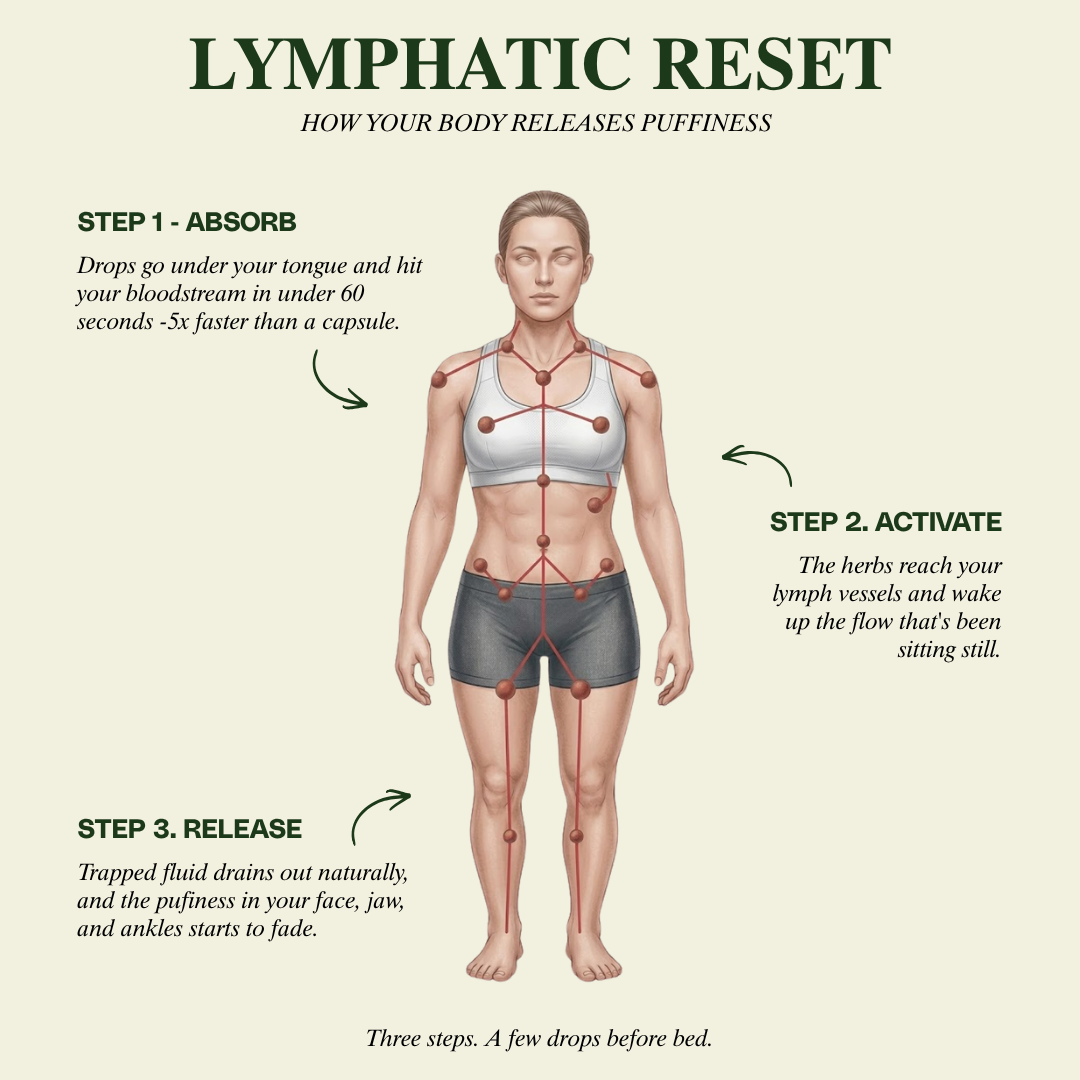 LYMPHATIC RESET

HOW YOUR BODY RELEASES PUFFINESS

STEP 1 - ABSORB

Drops go under your tongue and hit your bloodstream in under 60 seconds -5x faster than a capsule.

STEP 2. ACTIVATE

The herbs reach your lymph vessels and wake up the flow that's been sitting still.

STEP 3. RELEASE

Trapped fluid drains out naturally, and the pufiness in your face, jaw, and ankles starts to fade.

Three steps. A few drops before bed.